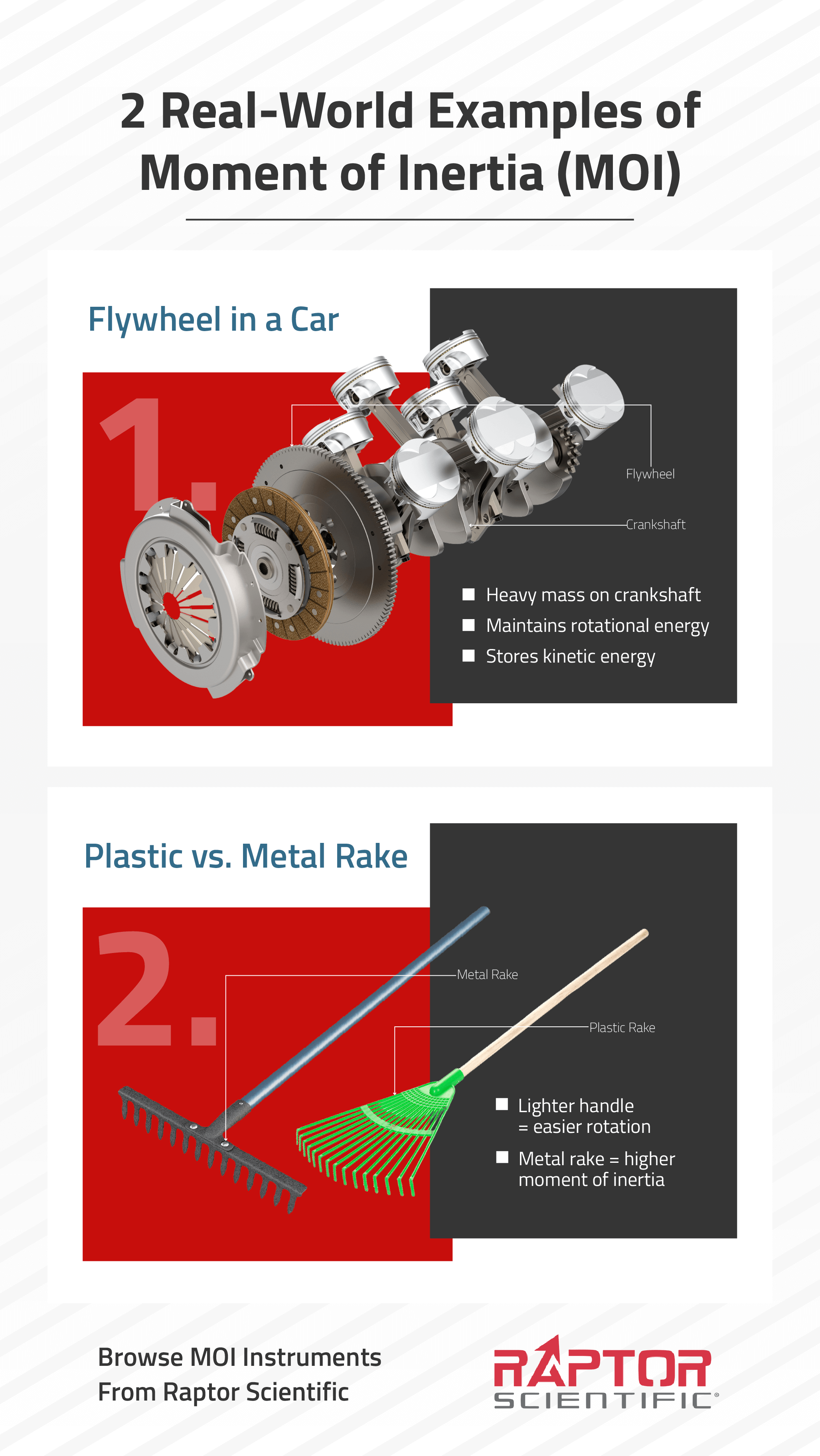 2 Real-World Examples of Moment of Inertia (MOI)

Flywheel in a Car

1.

Flywheel

Crankshaft

Heavy mass on crankshaft
Maintains rotational energy
Stores kinetic energy

Plastic vs. Metal Rake

2.

Metal Rake

Plastic Rake

Lighter handle = easier rotation
Metal rake = higher moment of inertia

Browse MOI Instruments From Raptor Scientific

RAPTOR SCIENTIFIC®